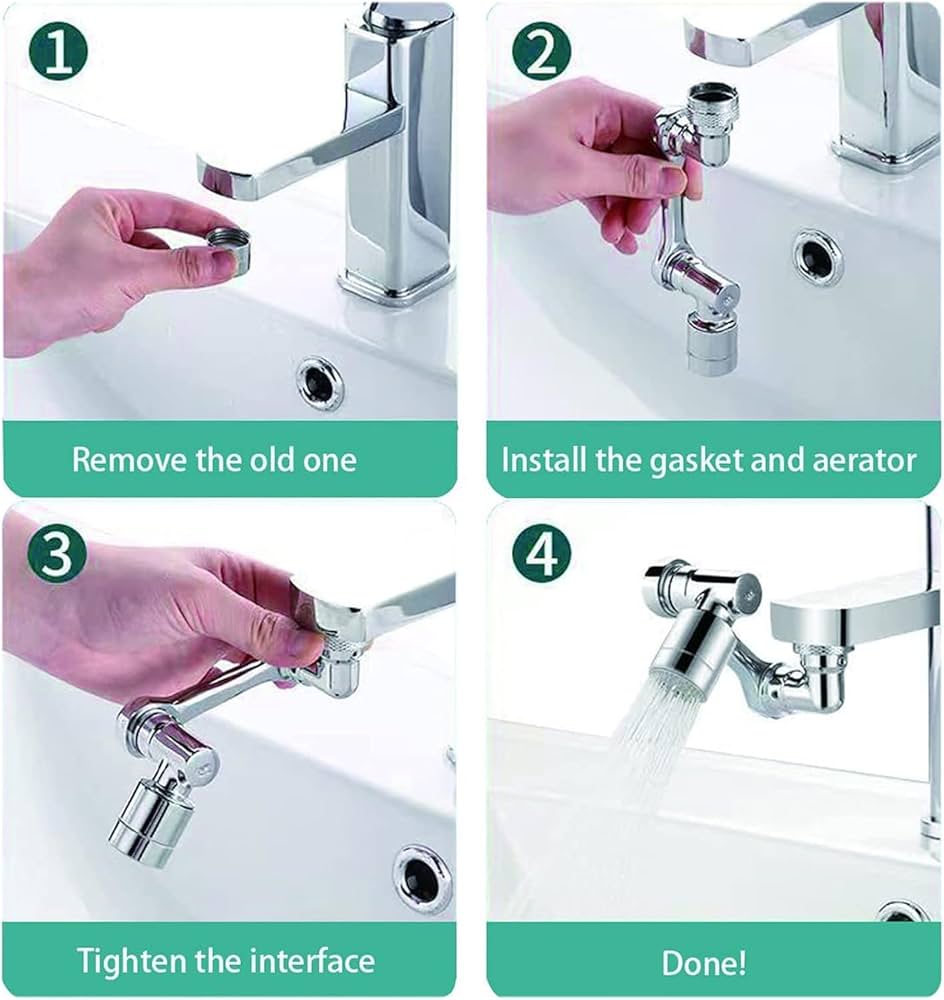 1
Remove the old one

2
Install the gasket and aerator

3
Tighten the interface

4
Done!